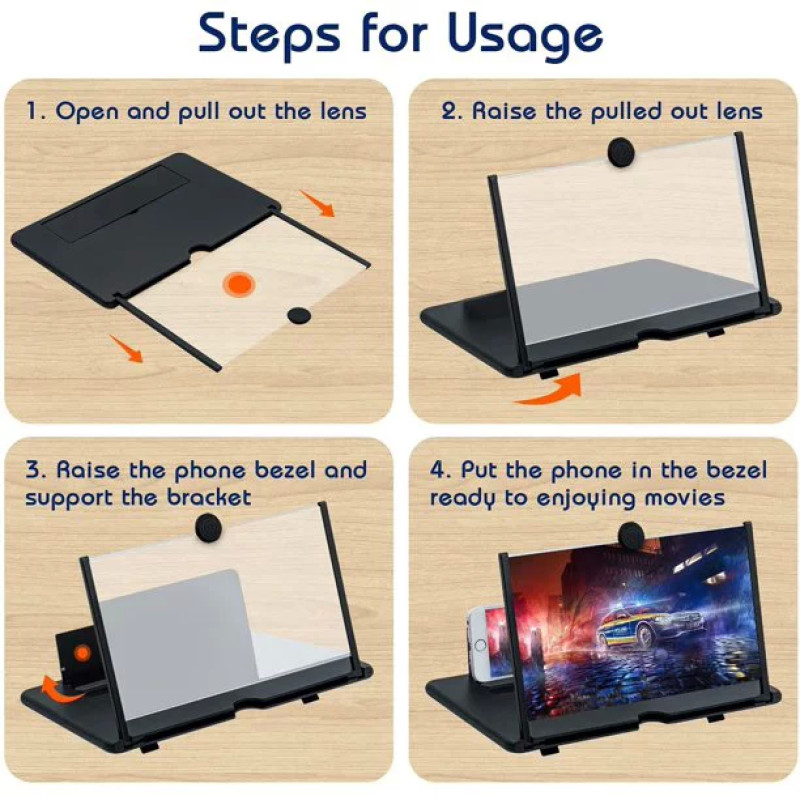 Steps for Usage

1. Open and pull out the lens

2. Raise the pulled out lens

3. Raise the phone bezel and support the bracket

4. Put the phone in the bezel ready to enjoying movies